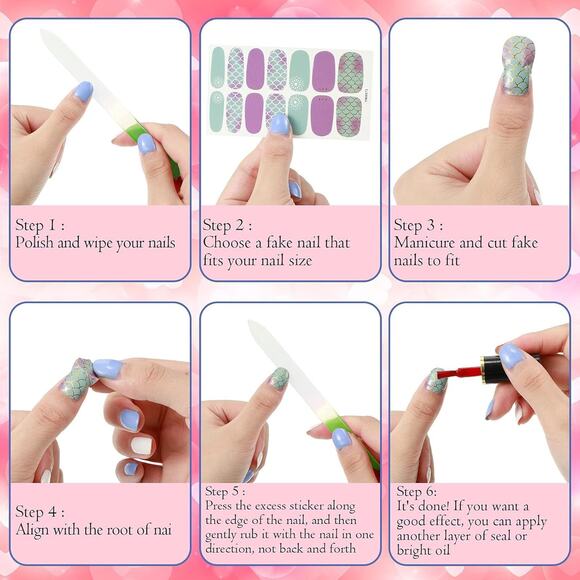 Step 1 :
Polish and wipe your nails

Step 2 :
Choose a fake nail that fits your nail size

Step 3 :
Manicure and cut fake nails to fit

Step 4 :
Align with the root of nai

Step 5 :
Press the excess sticker along the edge of the nail, and then gently rub it with the nail in one direction, not back and forth

Step 6:
It's done! If you want a good effect, you can apply another layer of seal or bright oil